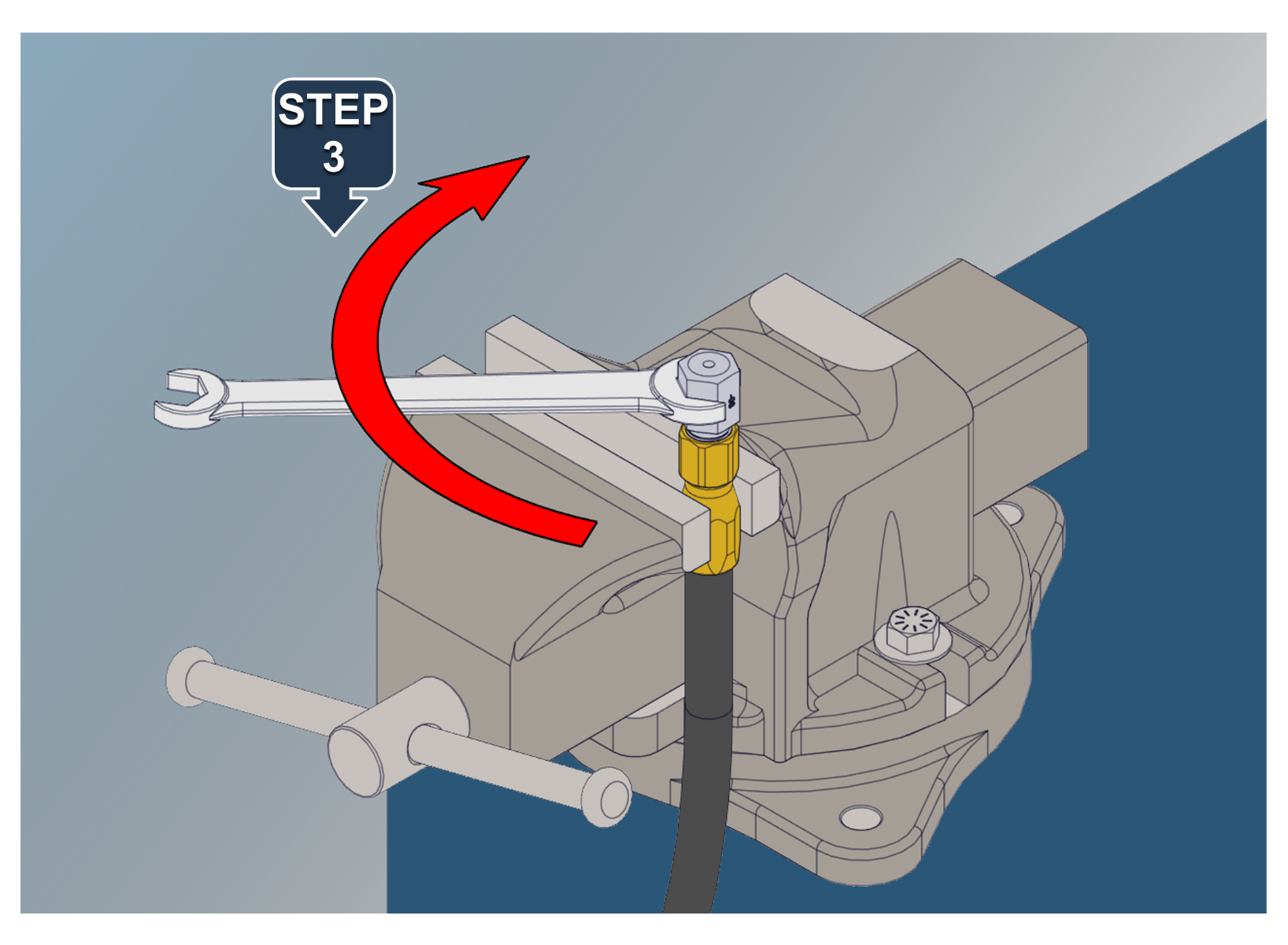 STEP
3